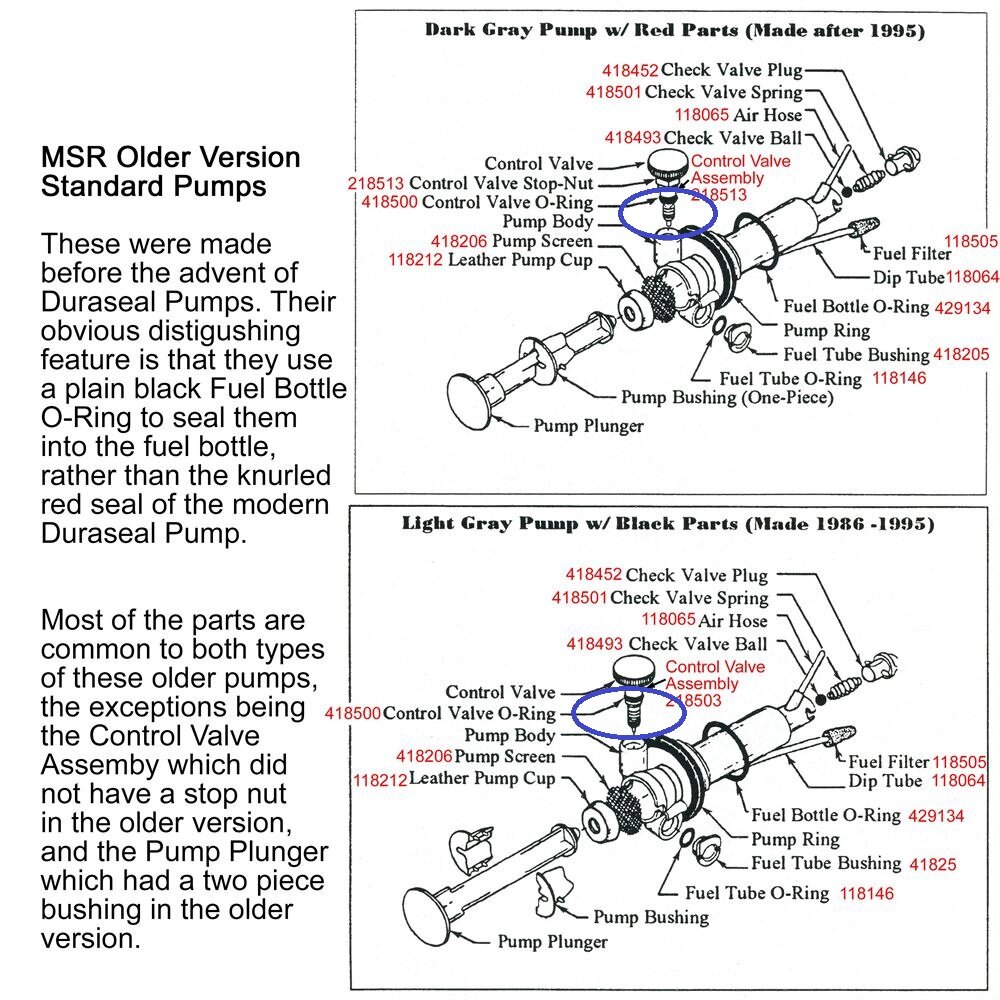 MSR Older Version Standard Pumps

These were made before the advent of Duraseal Pumps. Their obvious distigushing feature is that they use a plain black Fuel Bottle O-Ring to seal them into the fuel bottle, rather than the knurled red seal of the modern Duraseal Pump.

Most of the parts are common to both types of these older pumps, the exceptions being the Control Valve Assemby which did not have a stop nut in the older version, and the Pump Plunger which had a two piece bushing in the older version.

Dark Gray Pump w/ Red Parts (Made after 1995)

418452 Check Valve Plug
418501 Check Valve Spring
118065 Air Hose
418493 Check Valve Ball
Control Valve
Control Valve Assembly 218513
218513 Control Valve Stop-Nut
418500 Control Valve O-Ring
Pump Body
418206 Pump Screen
118212 Leather Pump Cup
Fuel Filter 118505
Dip Tube 118064
Fuel Bottle O-Ring 429134
Pump Ring
Fuel Tube Bushing 418205
Fuel Tube O-Ring 118146
Pump Bushing (One-Piece)
Pump Plunger

Light Gray Pump w/ Black Parts (Made 1986 -1995)

418452 Check Valve Plug
418501 Check Valve Spring
118065 Air Hose
418493 Check Valve Ball
Control Valve
Control Valve Assembly 218503
418500 Control Valve O-Ring
Pump Body
418206 Pump Screen
118212 Leather Pump Cup
Fuel Filter 118505
Dip Tube 118064
Fuel Bottle O-Ring 429134
Pump Ring
Fuel Tube Bushing 41825
Fuel Tube O-Ring 118146
Pump Bushing
Pump Plunger