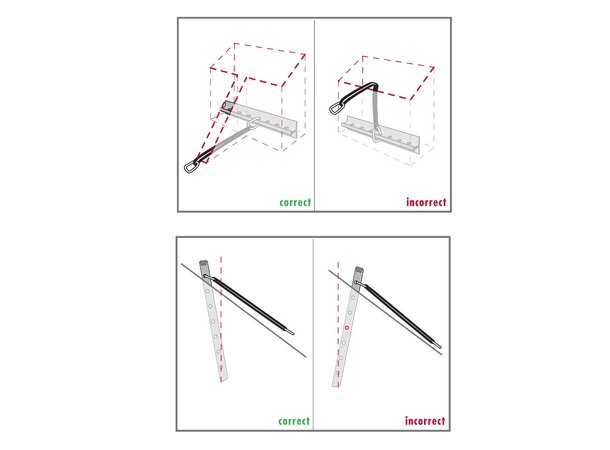 correct

incorrect

correct

incorrect